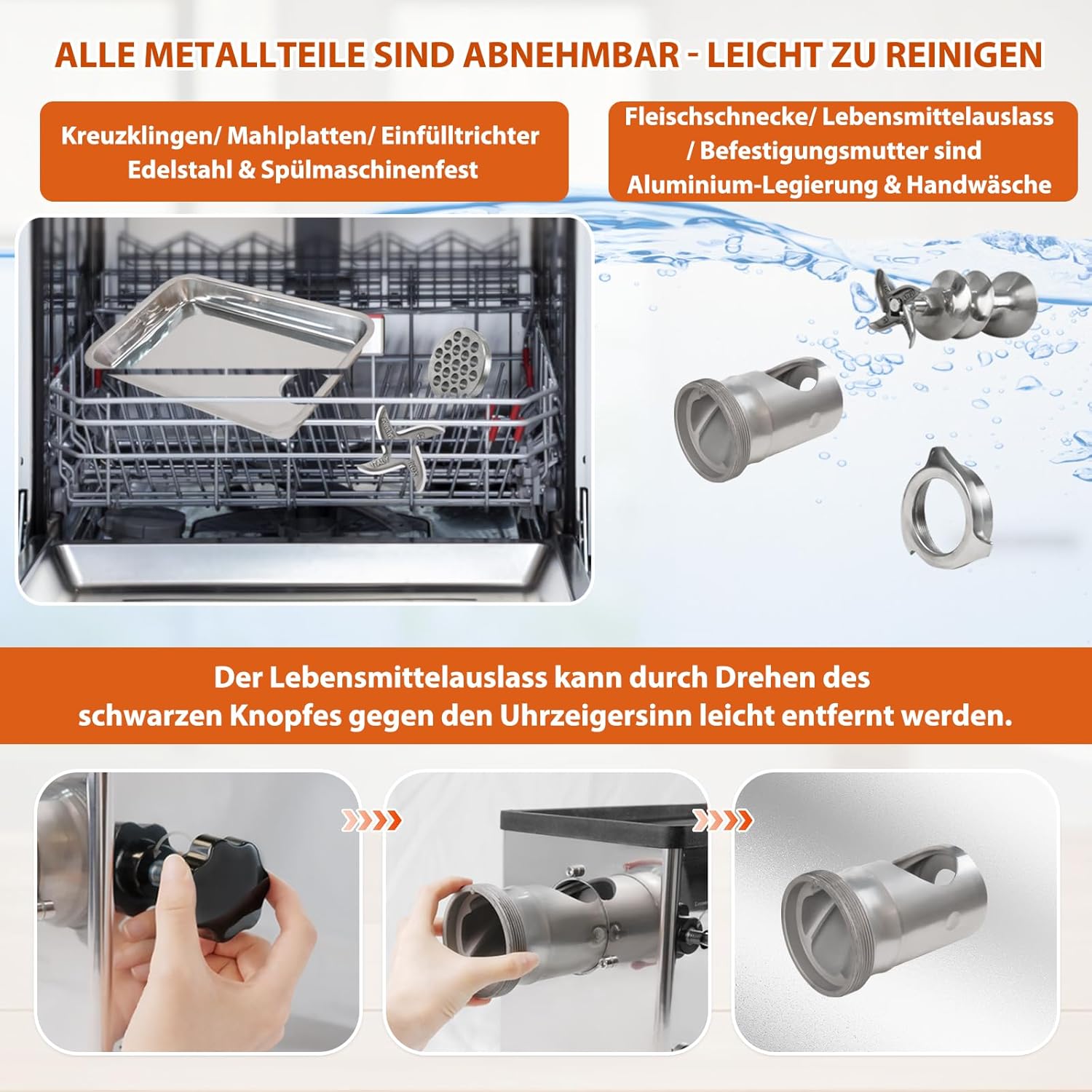 ALLE METALLTEILE SIND ABNEHMBAR - LEICHT ZU REINIGEN

Kreuzklingen/ Mahlplatten/ Einfülltrichter Edelstahl & Spülmaschinenfest

Fleischschnecke/ Lebensmittelauslass / Befestigungsmutter sind Aluminium-Legierung & Handwäsche

Der Lebensmittelauslass kann durch Drehen des schwarzen Knopfes gegen den Uhrzeigersinn leicht entfernt werden.